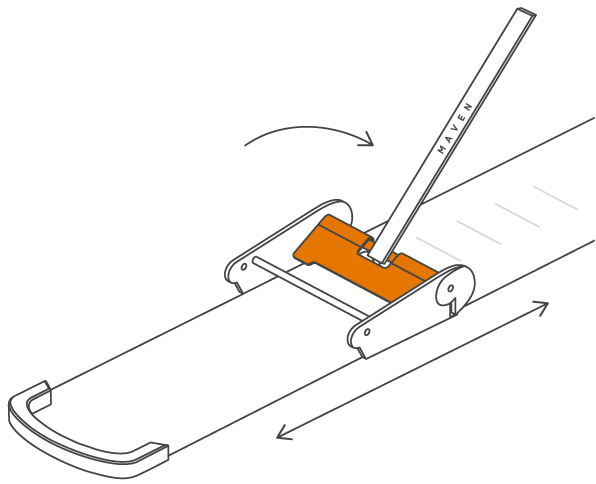 MAVEN